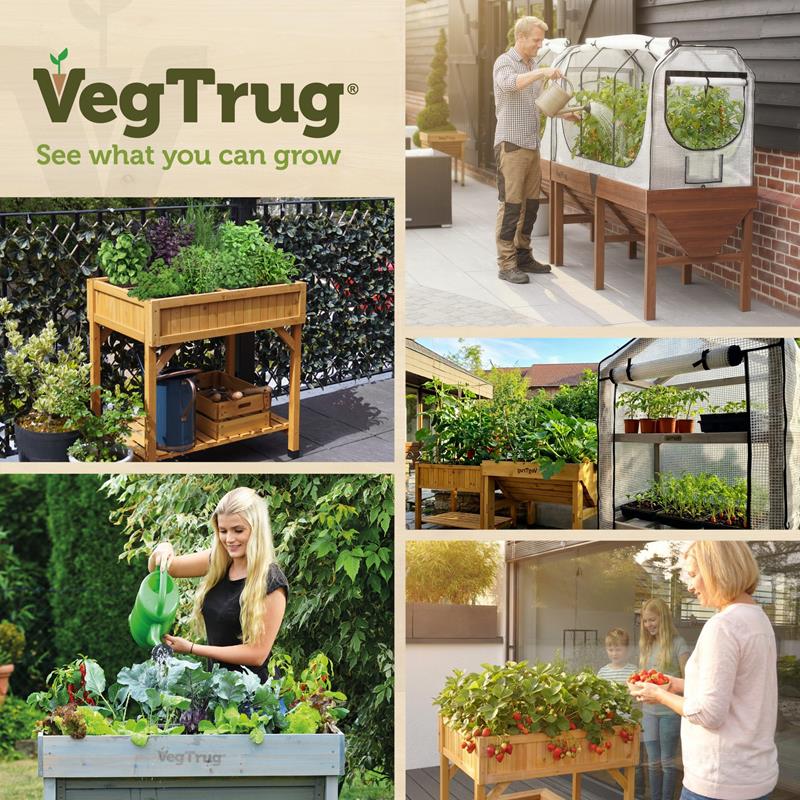 VegTrug®
See what you can grow

VegTrug

VegTrug