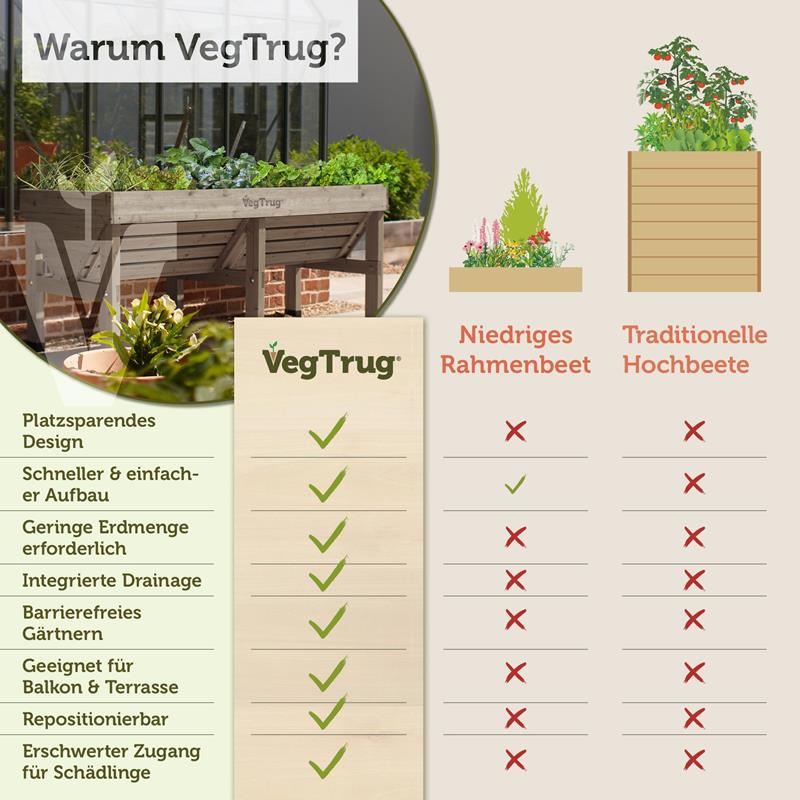 Warum VegTrug?

VegTrug

| | VegTrug | Niedriges Rahmenbeet | Traditionelle Hochbeete |
|---|---|---|---|
| Platzsparendes Design | ✓ | ✗ | ✗ |
| Schneller & einfacher Aufbau | ✓ | ✓ | ✗ |
| Geringe Erdmenge erforderlich | ✓ | ✗ | ✗ |
| Integrierte Drainage | ✓ | ✗ | ✗ |
| Barrierefreies Gärtnern | ✓ | ✗ | ✗ |
| Geeignet für Balkon & Terrasse | ✓ | ✗ | ✗ |
| Repositionierbar | ✓ | ✗ | ✗ |
| Erschwerter Zugang für Schädlinge | ✓ | ✗ | ✗ |