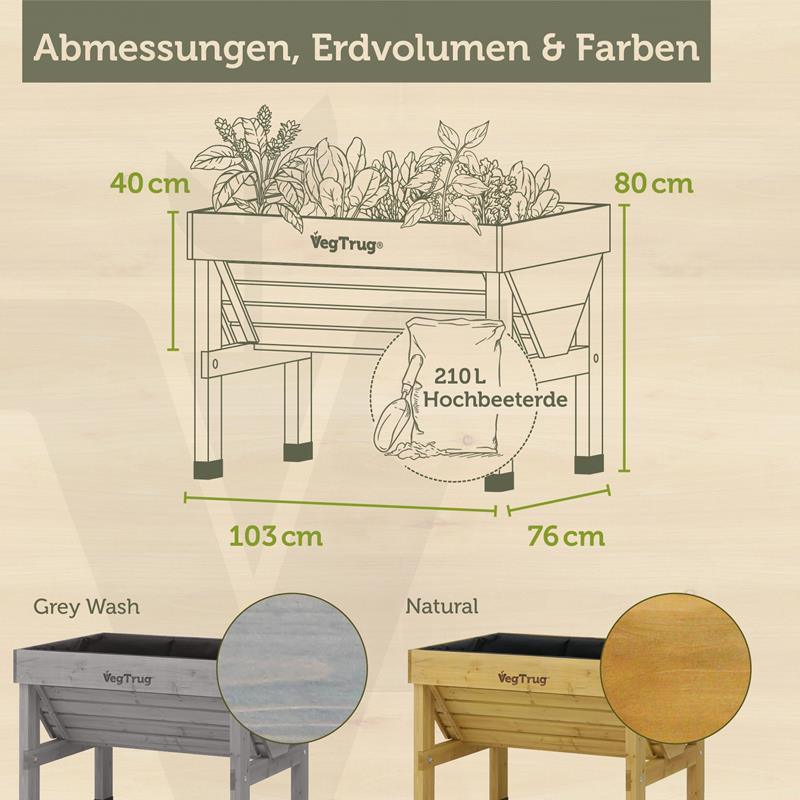 Abmessungen, Erdvolumen & Farben

40 cm

80 cm

VegTrug®

210 L Hochbeeterde

103 cm

76 cm

Grey Wash

VegTrug

Natural

VegTrug