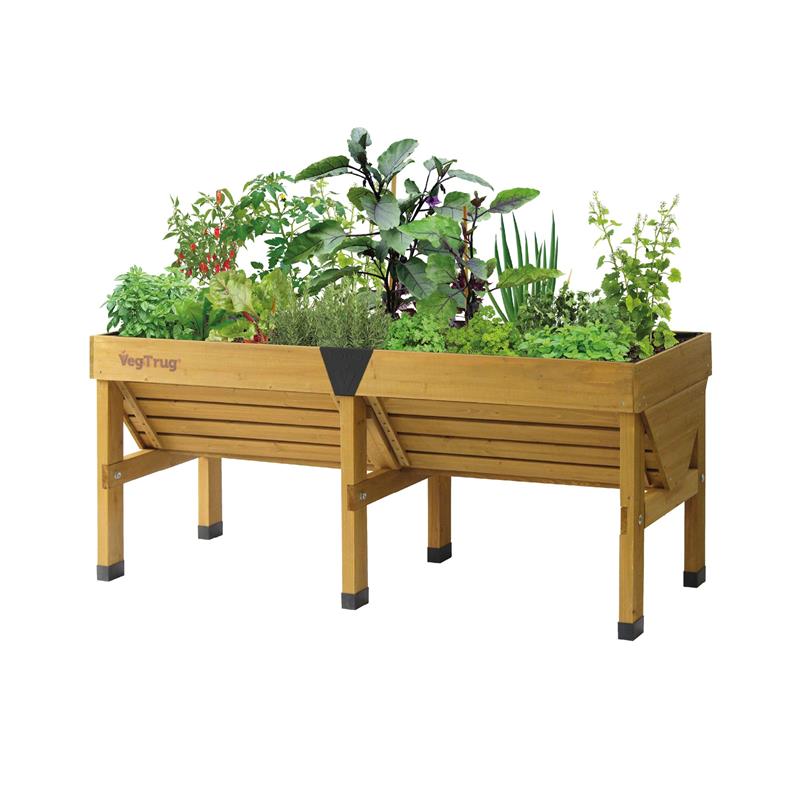 VegTrug