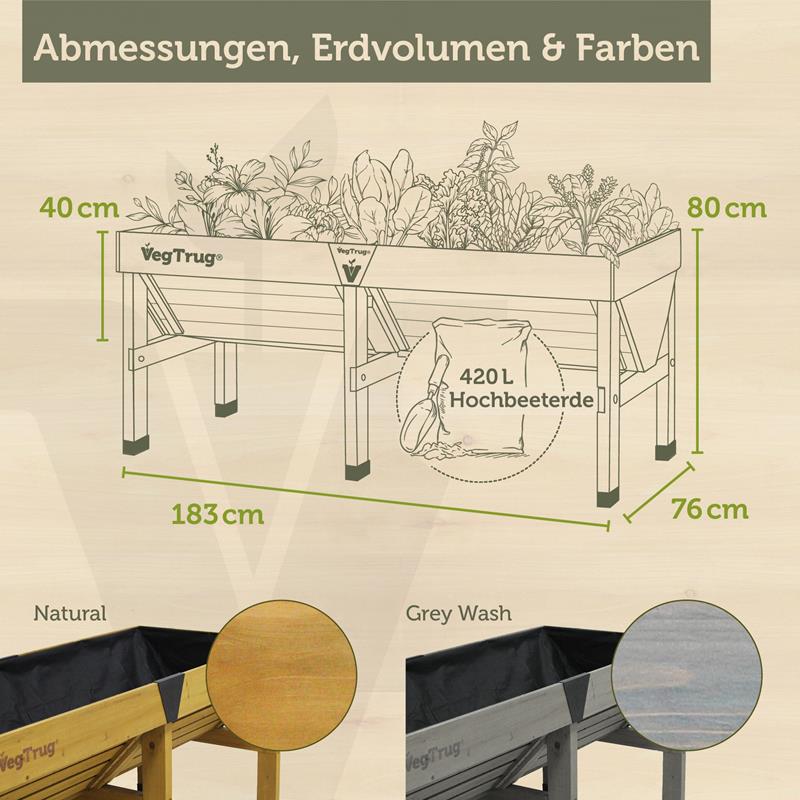 Abmessungen, Erdvolumen & Farben

40 cm

80 cm

VegTrug®

VegTrug®

420 L Hochbeeterde

183 cm

76 cm

Natural

Grey Wash

VegTrug®

VegTrug®