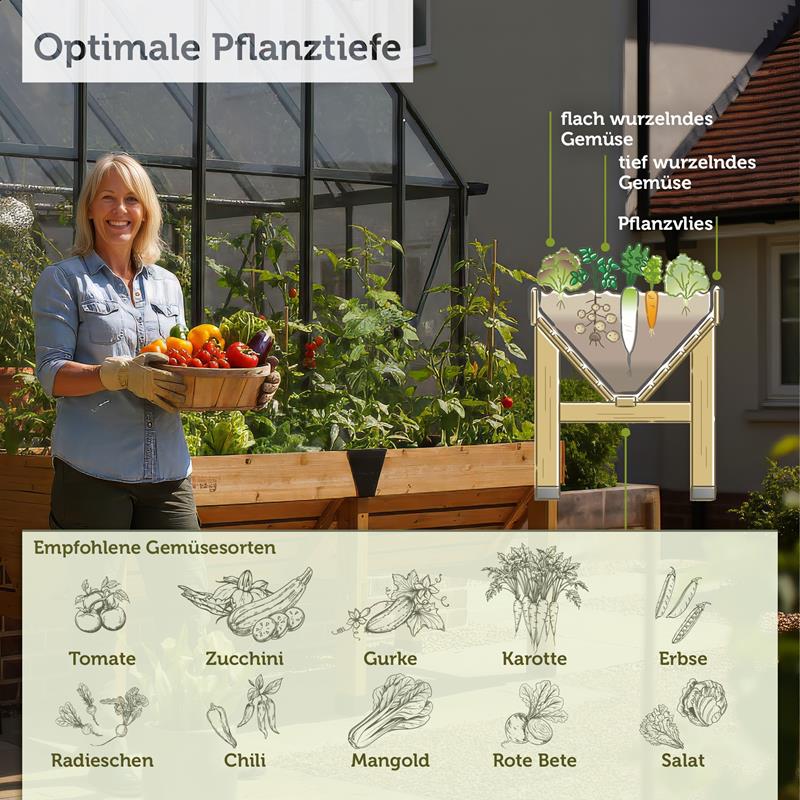 Optimale Pflanztiefe

flach wurzelndes Gemüse

tief wurzelndes Gemüse

Pflanzvlies

Empfohlene Gemüsesorten

Tomate

Zucchini

Gurke

Karotte

Erbse

Radieschen

Chili

Mangold

Rote Bete

Salat