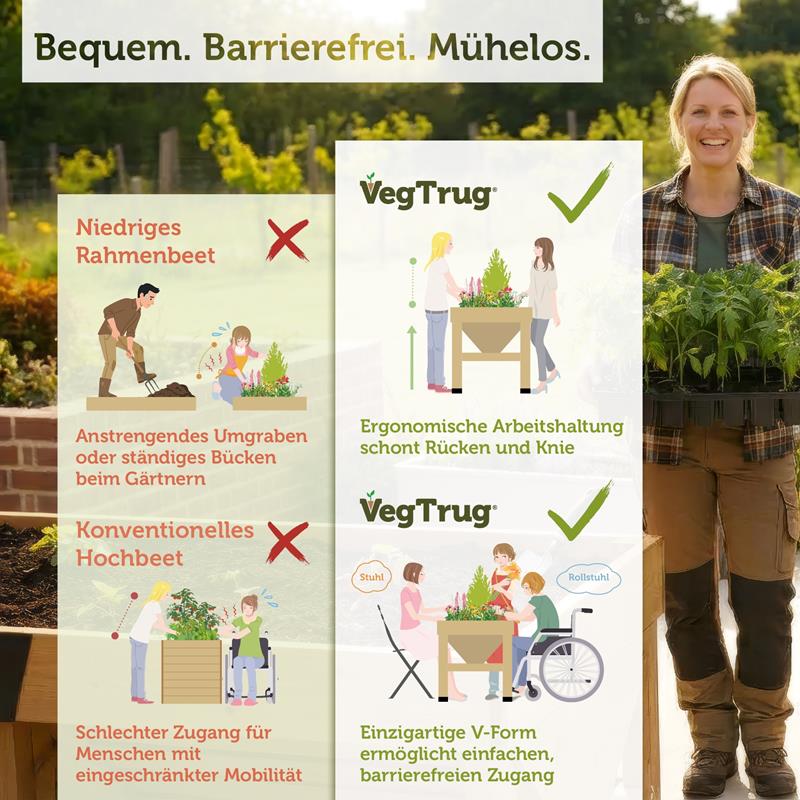 Bequem. Barrierefrei. Mühelos.

Niedriges Rahmenbeet

Anstrengendes Umgraben oder ständiges Bücken beim Gärtnern

Konventionelles Hochbeet

Schlechter Zugang für Menschen mit eingeschränkter Mobilität

VegTrug

Ergonomische Arbeitshaltung schont Rücken und Knie

VegTrug

Stuhl

Rollstuhl

Einzigartige V-Form ermöglicht einfachen, barrierefreien Zugang