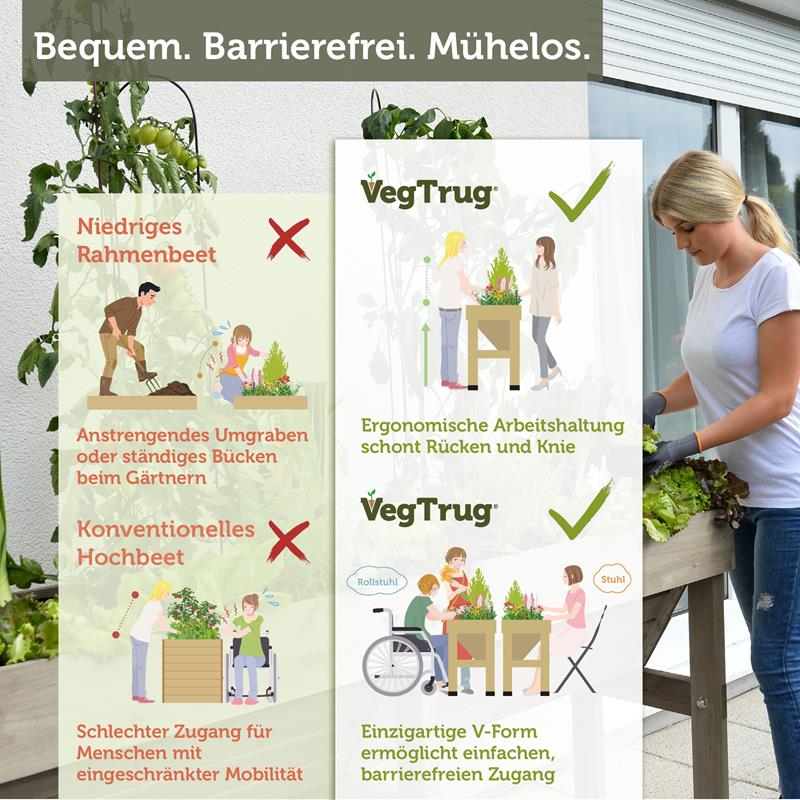 Bequem. Barrierefrei. Mühelos.

Niedriges Rahmenbeet

Anstrengendes Umgraben oder ständiges Bücken beim Gärtnern

Konventionelles Hochbeet

Schlechter Zugang für Menschen mit eingeschränkter Mobilität

VegTrug

Ergonomische Arbeitshaltung schont Rücken und Knie

VegTrug

Rollstuhl

Stuhl

Einzigartige V-Form ermöglicht einfachen, barrierefreien Zugang