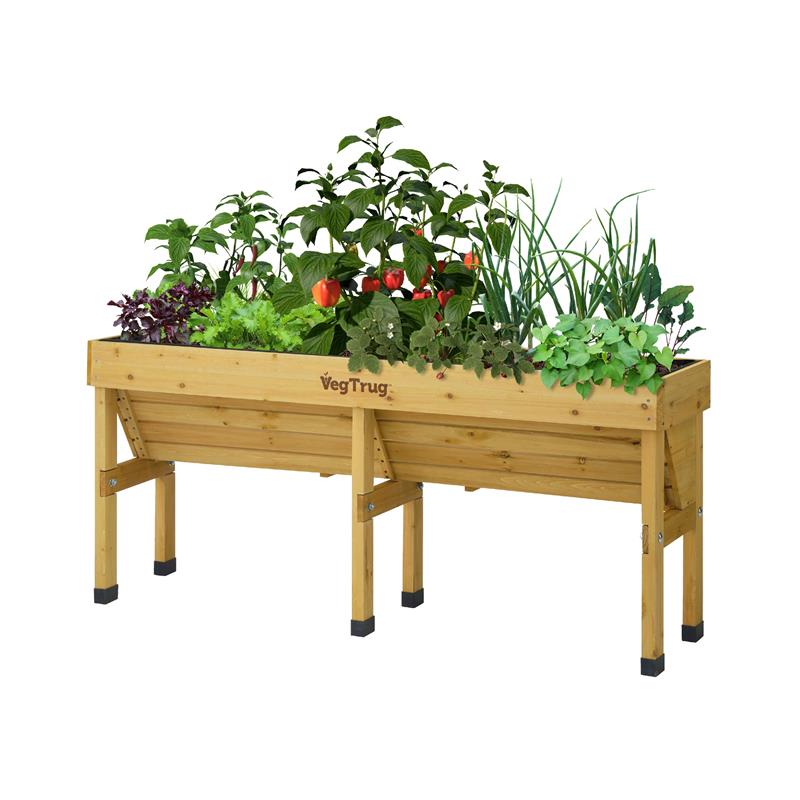 VegTrug