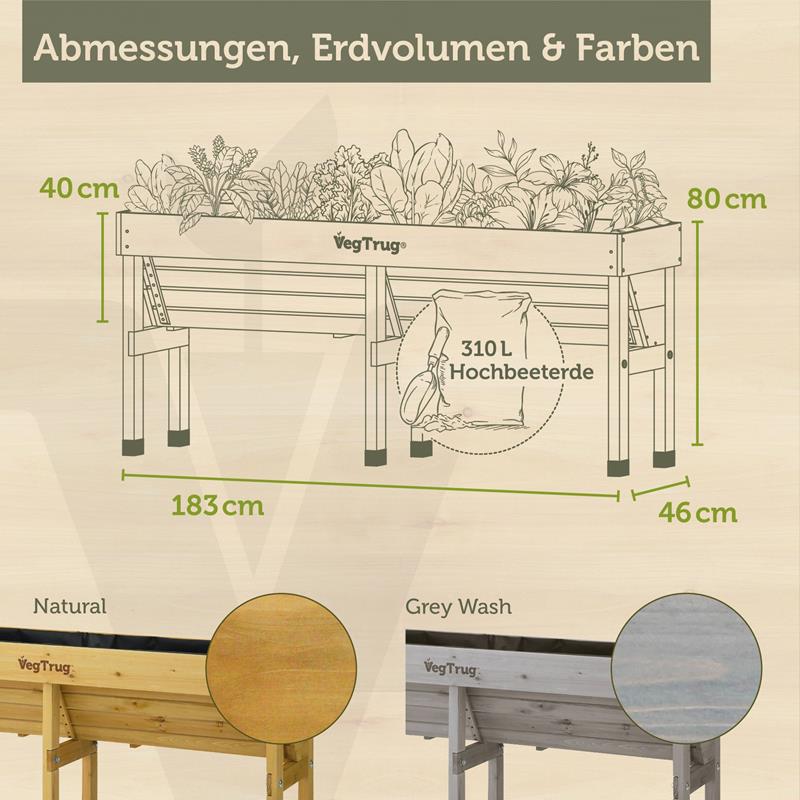 Abmessungen, Erdvolumen & Farben

40 cm

80 cm

VegTrug®

310 L Hochbeeterde

183 cm

46 cm

Natural

VegTrug

Grey Wash

VegTrug