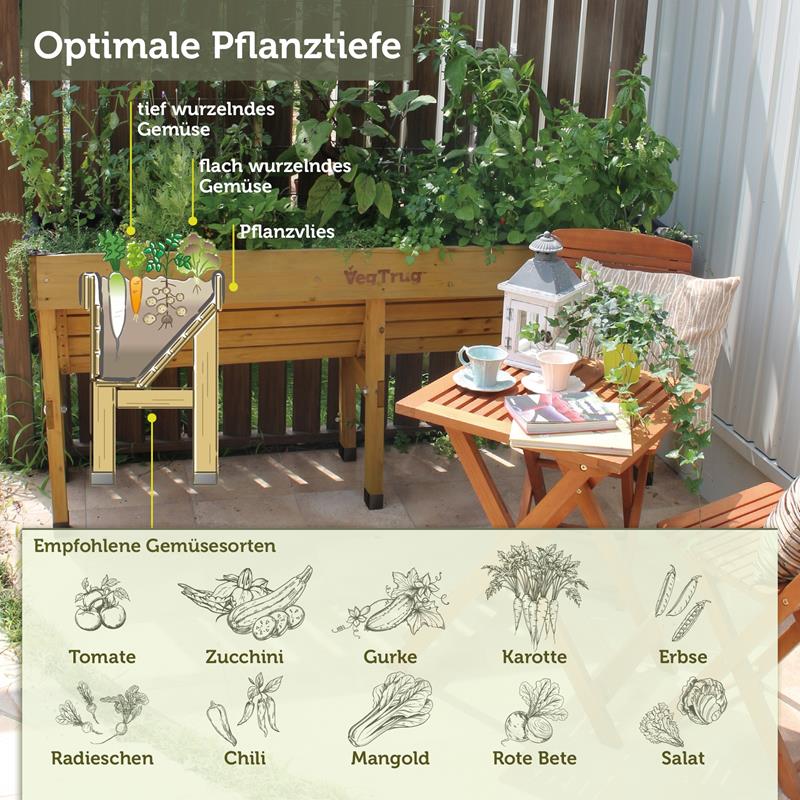 Optimale Pflanztiefe

tief wurzelndes Gemüse

flach wurzelndes Gemüse

Pflanzvlies

VegTrug

Empfohlene Gemüsesorten

Tomate

Zucchini

Gurke

Karotte

Erbse

Radieschen

Chili

Mangold

Rote Bete

Salat