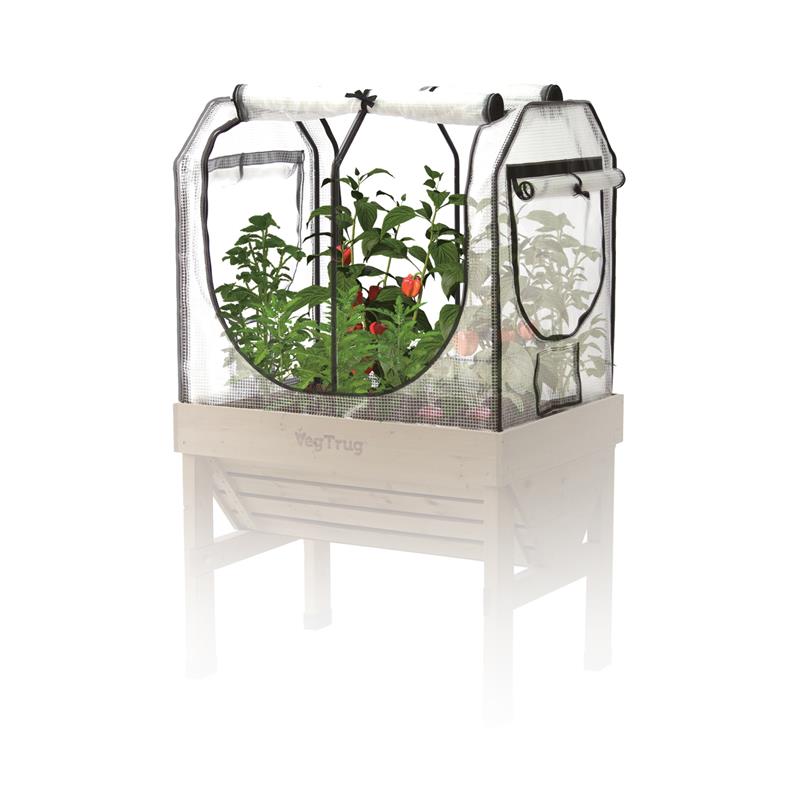 VegTrug