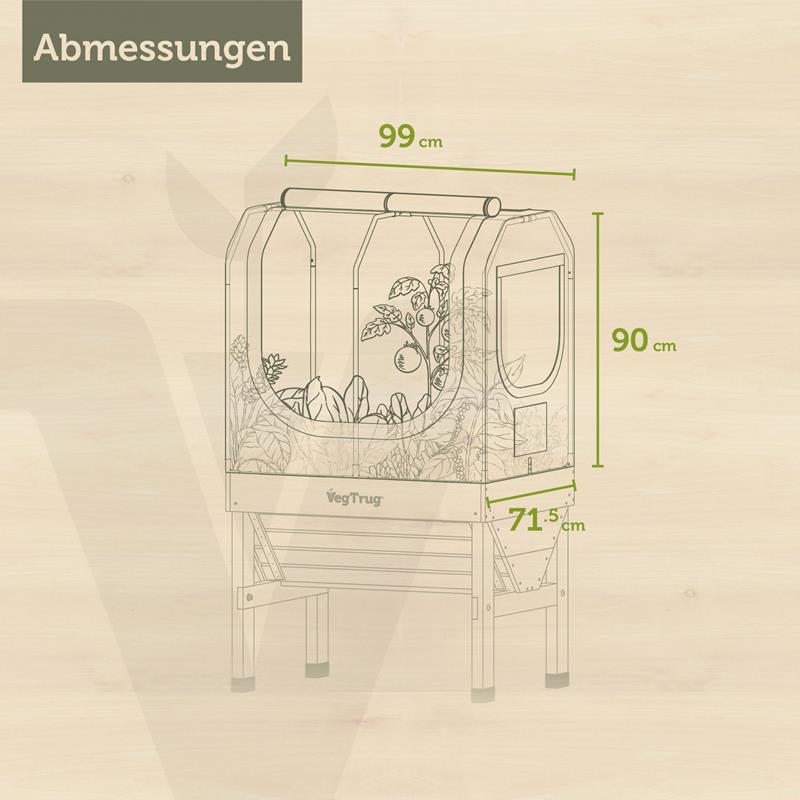 Abmessungen

99 cm

90 cm

VegTrug

71.5 cm