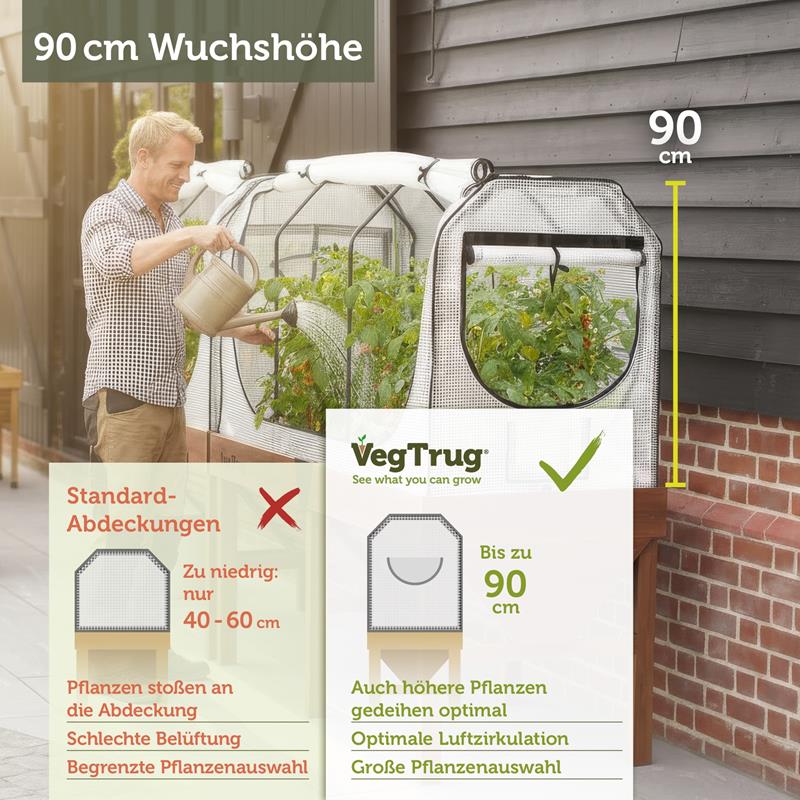 90 cm Wuchshöhe

90 cm

Standard-Abdeckungen

Zu niedrig: nur 40 - 60 cm

Pflanzen stoßen an die Abdeckung

Schlechte Belüftung

Begrenzte Pflanzenauswahl

VegTrug®
See what you can grow

Bis zu 90 cm

Auch höhere Pflanzen gedeihen optimal

Optimale Luftzirkulation

Große Pflanzenauswahl