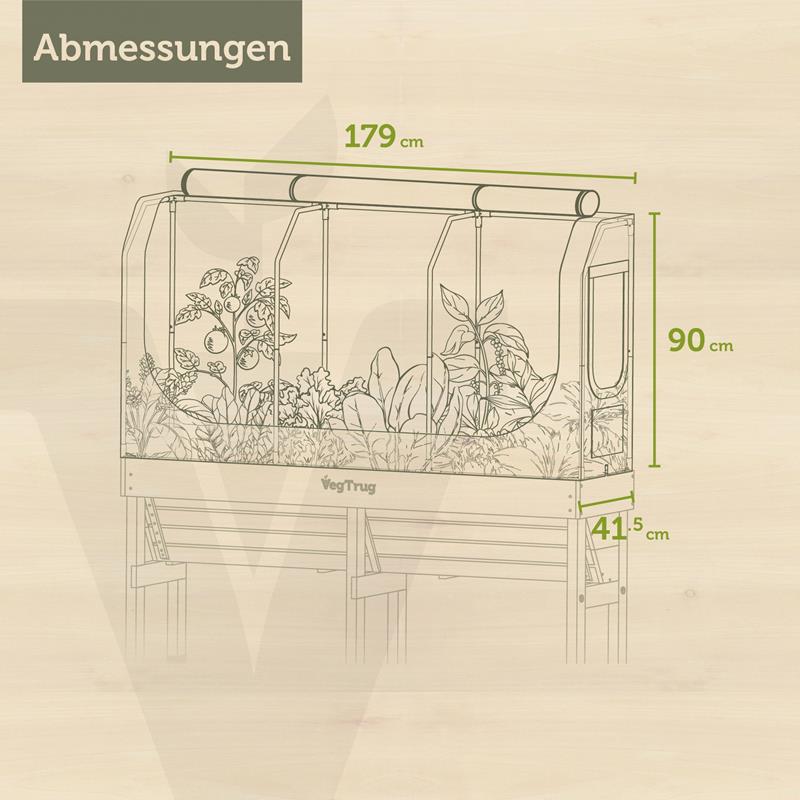 Abmessungen

179 cm

90 cm

VegTrug

41.5 cm