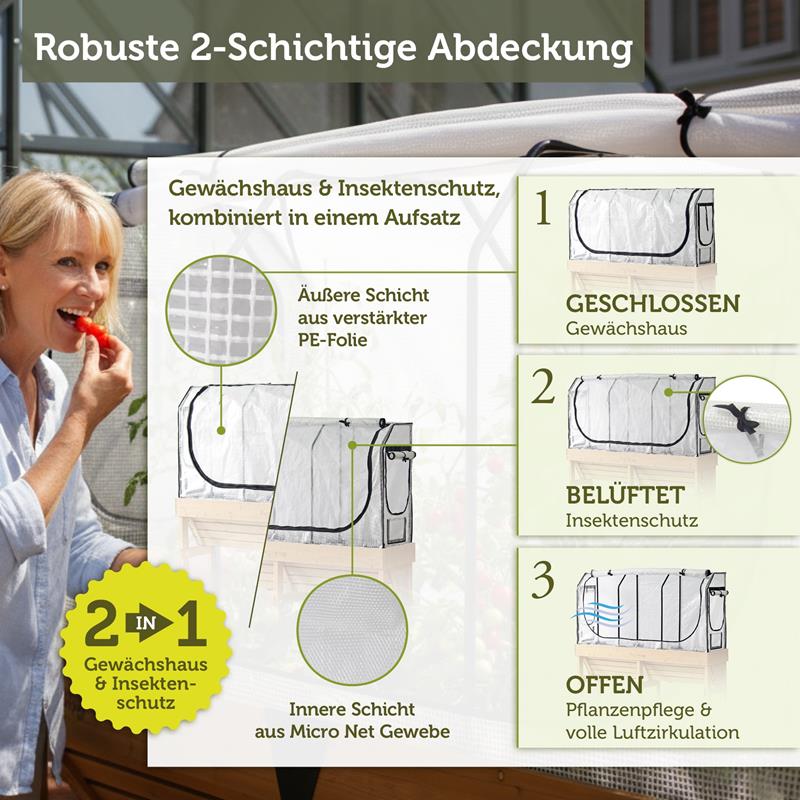 Robuste 2-Schichtige Abdeckung

Gewächshaus & Insektenschutz, kombiniert in einem Aufsatz

Äußere Schicht aus verstärkter PE-Folie

Innere Schicht aus Micro Net Gewebe

2 IN 1
Gewächshaus & Insektenschutz

1
GESCHLOSSEN
Gewächshaus

2
BELÜFTET
Insektenschutz

3
OFFEN
Pflanzenpflege & volle Luftzirkulation