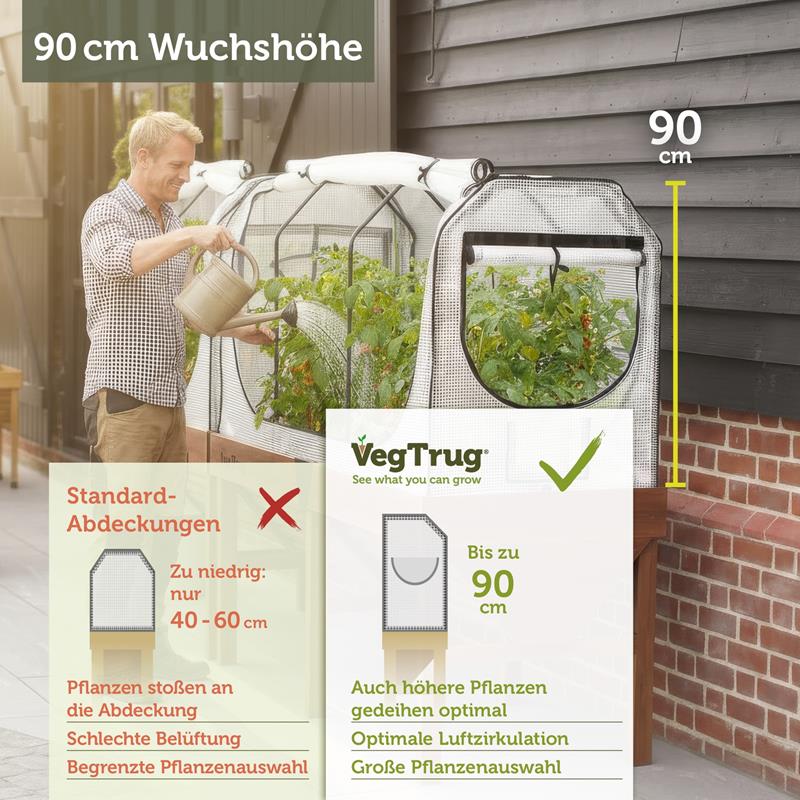 90 cm Wuchshöhe

90 cm

Standard-Abdeckungen

Zu niedrig: nur 40 - 60 cm

Pflanzen stoßen an die Abdeckung

Schlechte Belüftung

Begrenzte Pflanzenauswahl

VegTrug®
See what you can grow

Bis zu 90 cm

Auch höhere Pflanzen gedeihen optimal

Optimale Luftzirkulation

Große Pflanzenauswahl