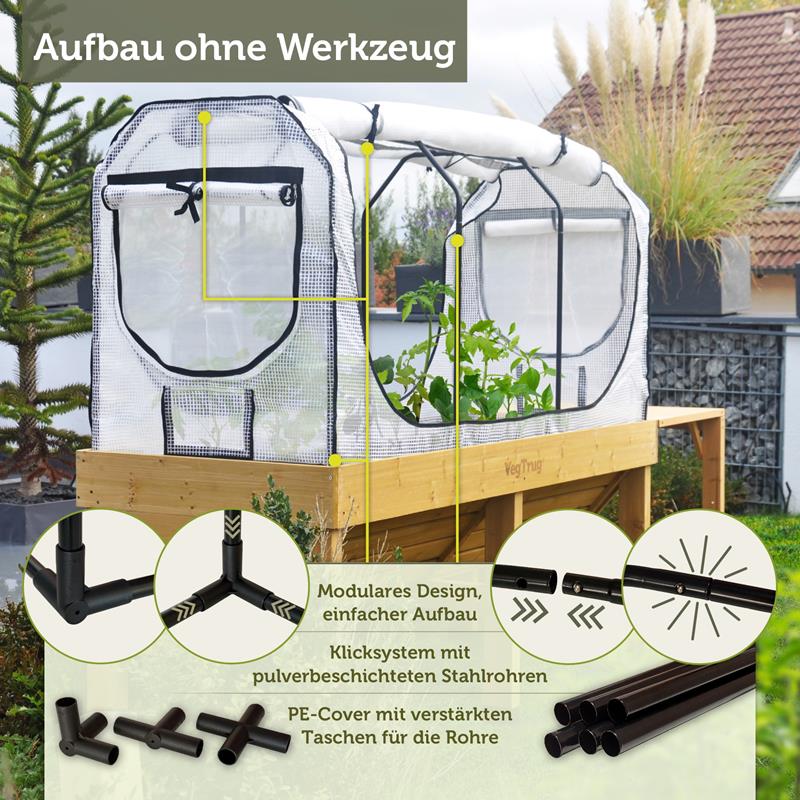 Aufbau ohne Werkzeug

VegTrug

Modulares Design, einfacher Aufbau

Klicksystem mit pulverbeschichteten Stahlrohren

PE-Cover mit verstärkten Taschen für die Rohre