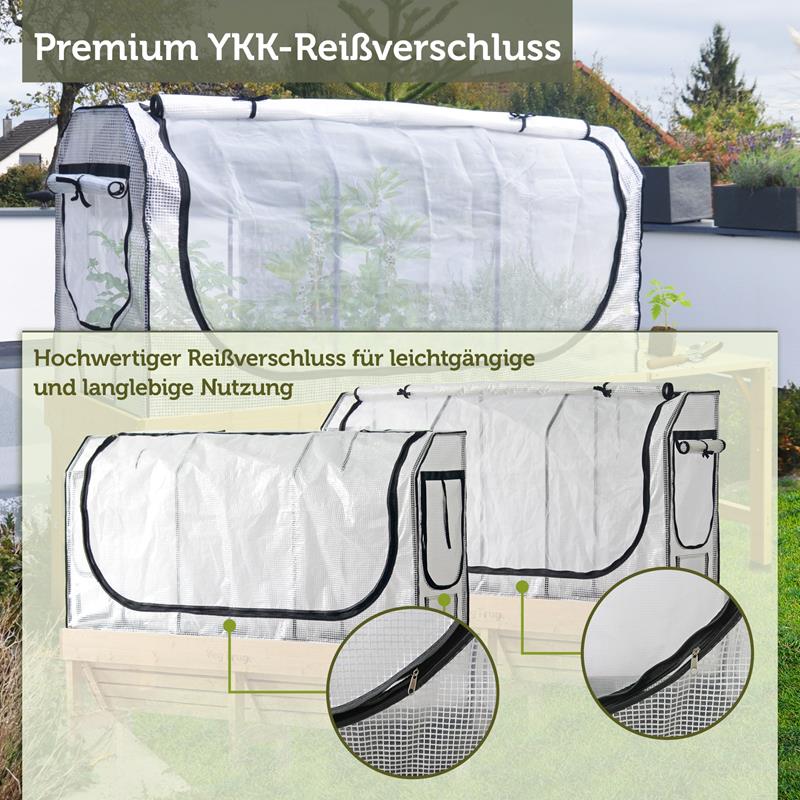 Premium YKK-Reißverschluss

Hochwertiger Reißverschluss für leichtgängige und langlebige Nutzung