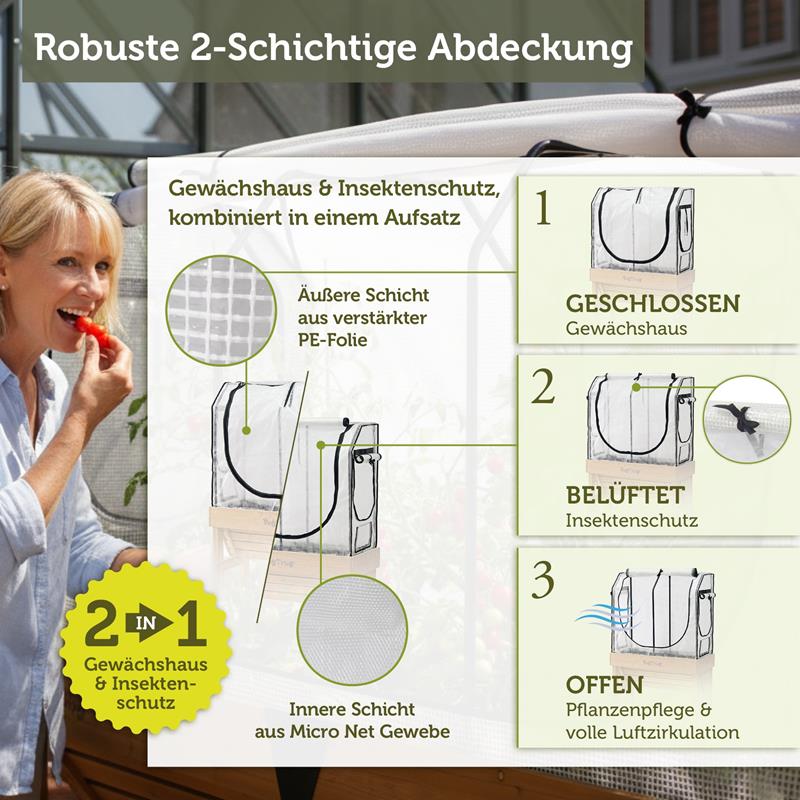 Robuste 2-Schichtige Abdeckung

Gewächshaus & Insektenschutz, kombiniert in einem Aufsatz

Äußere Schicht aus verstärkter PE-Folie

Innere Schicht aus Micro Net Gewebe

2 IN 1
Gewächshaus & Insektenschutz

1
GESCHLOSSEN
Gewächshaus

2
BELÜFTET
Insektenschutz

3
OFFEN
Pflanzenpflege & volle Luftzirkulation