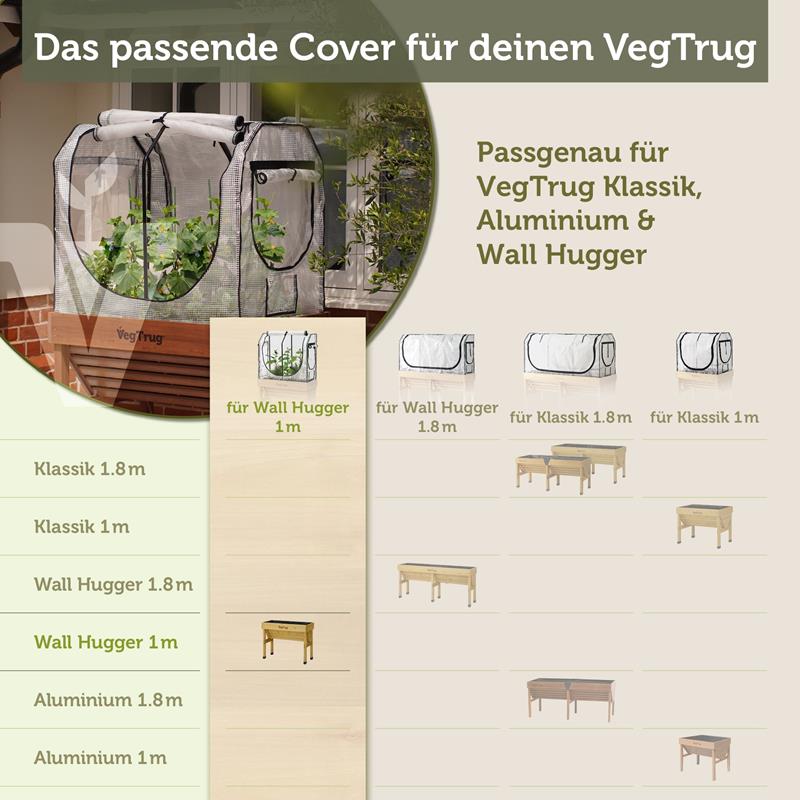 Das passende Cover für deinen VegTrug

Passgenau für VegTrug Klassik, Aluminium & Wall Hugger

VegTrug

| | für Wall Hugger 1m | für Wall Hugger 1.8m | für Klassik 1.8m | für Klassik 1m |
|---|---|---|---|---|
| Klassik 1.8m | | | | |
| Klassik 1m | | | | |
| Wall Hugger 1.8m | | | | |
| Wall Hugger 1m | | | | |
| Aluminium 1.8m | | | | |
| Aluminium 1m | | | | |