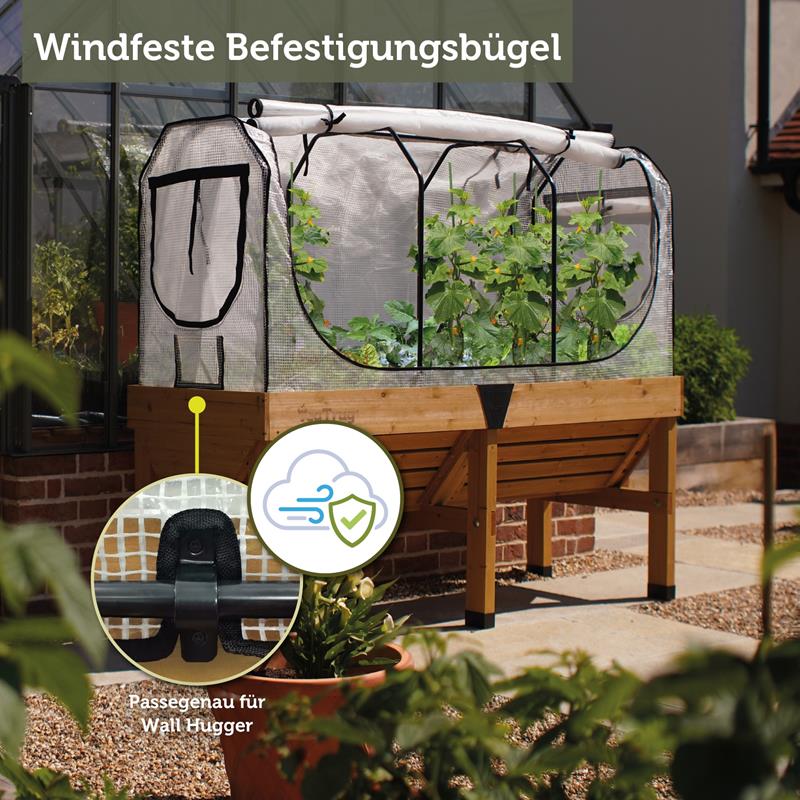 Windfeste Befestigungsbügel

Passegenau für Wall Hugger