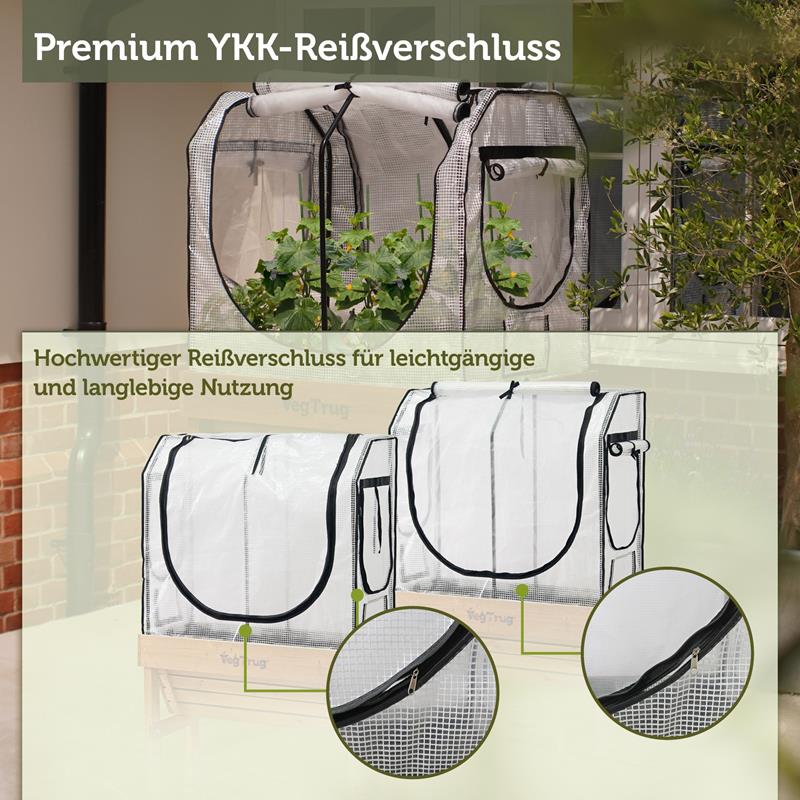 Premium YKK-Reißverschluss

Hochwertiger Reißverschluss für leichtgängige und langlebige Nutzung

VegTrug

VegTrug

VegTrug