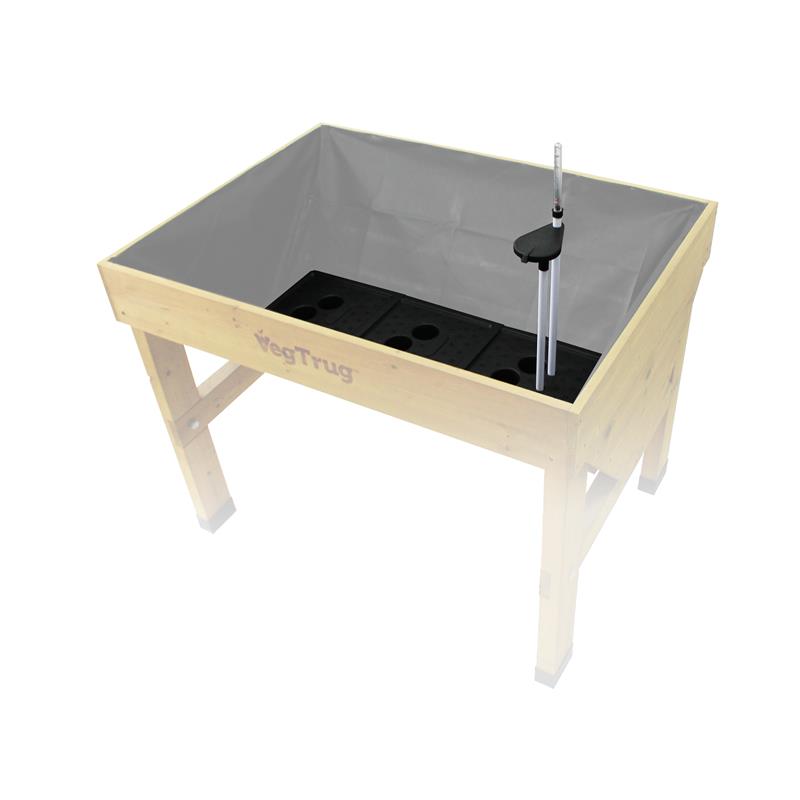 VegTrug