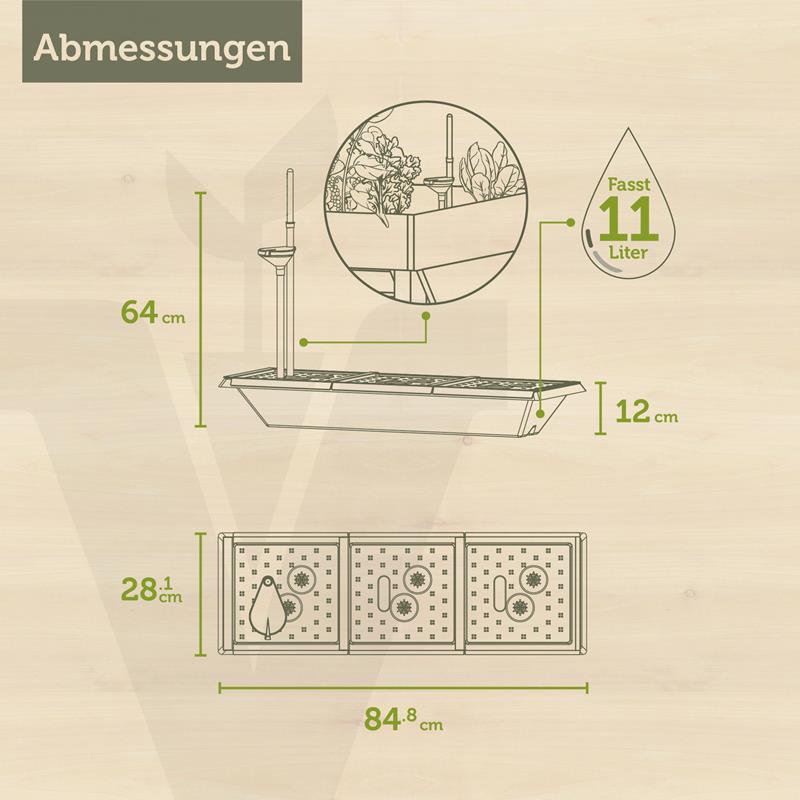 Abmessungen

Fasst
11
Liter

64 cm

12 cm

28.1 cm

84.8 cm