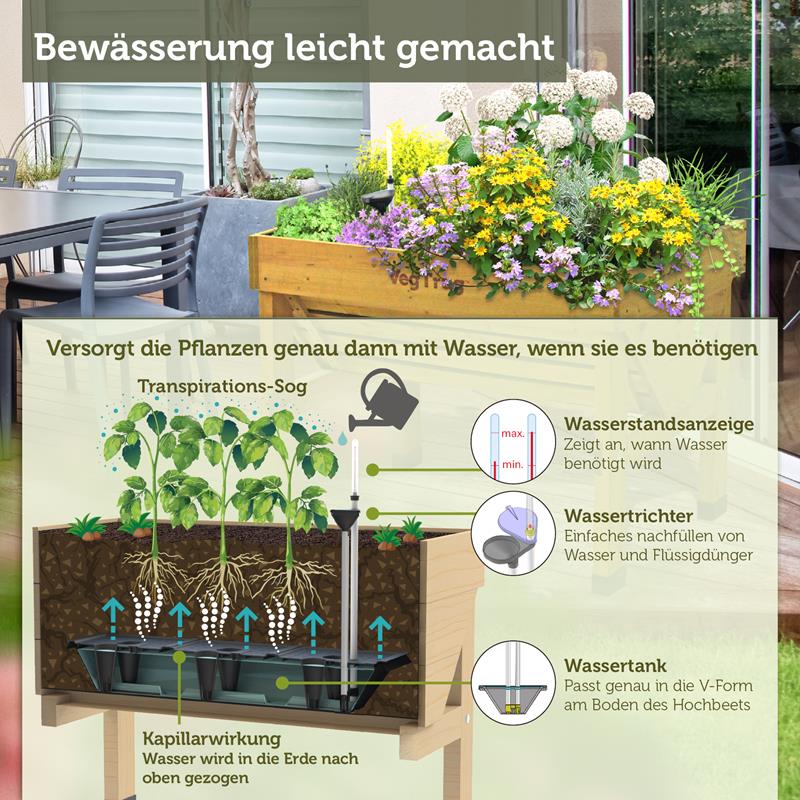 Bewässerung leicht gemacht

VegTrug

Versorgt die Pflanzen genau dann mit Wasser, wenn sie es benötigen

Transpirations-Sog

max.

min.

Wasserstandsanzeige
Zeigt an, wann Wasser benötigt wird

Wassertrichter
Einfaches nachfüllen von Wasser und Flüssigdünger

Wassertank
Passt genau in die V-Form am Boden des Hochbeets

Kapillarwirkung
Wasser wird in die Erde nach oben gezogen