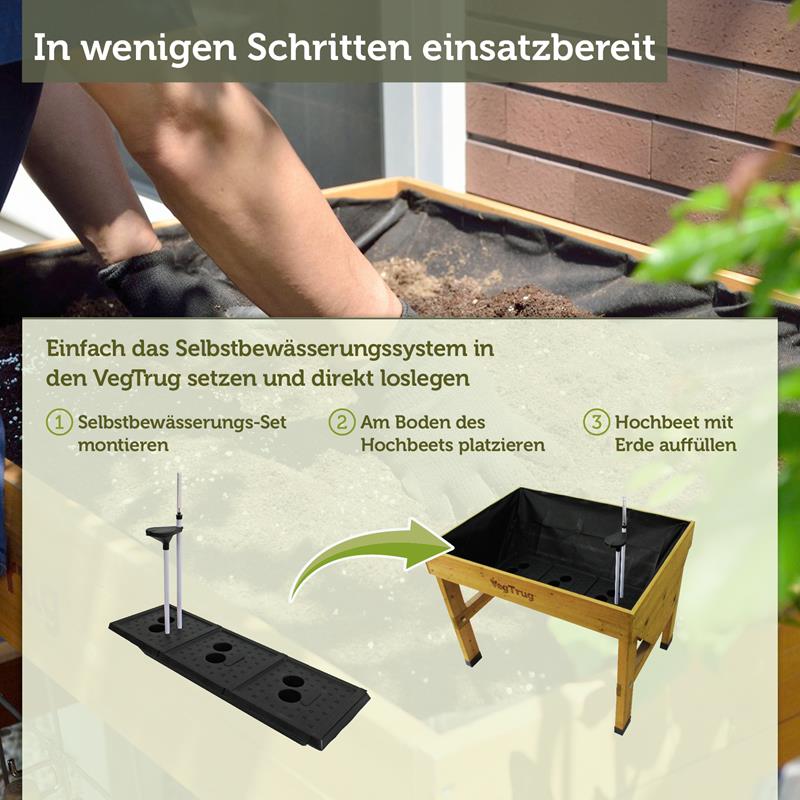 In wenigen Schritten einsatzbereit

Einfach das Selbstbewässerungssystem in den VegTrug setzen und direkt loslegen

1 Selbstbewässerungs-Set montieren

2 Am Boden des Hochbeets platzieren

3 Hochbeet mit Erde auffüllen

VegTrug