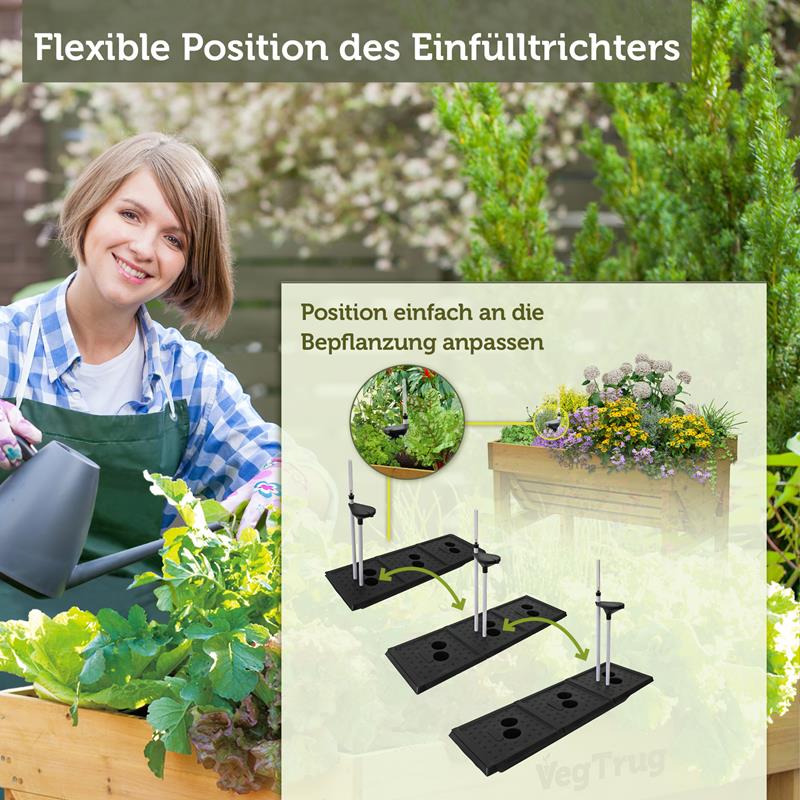 Flexible Position des Einfülltrichters

Position einfach an die Bepflanzung anpassen

VegTrug