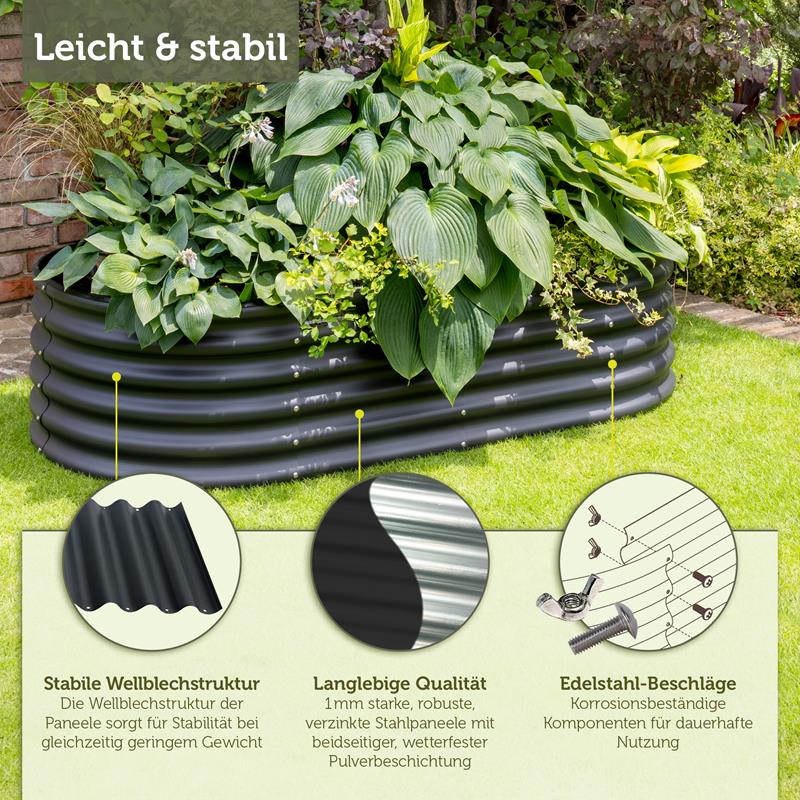 Leicht & stabil

Stabile Wellblechstruktur
Die Wellblechstruktur der Paneele sorgt für Stabilität bei gleichzeitig geringem Gewicht

Langlebige Qualität
1mm starke, robuste, verzinkte Stahlpaneele mit beidseitiger, wetterfester Pulverbeschichtung

Edelstahl-Beschläge
Korrosionsbeständige Komponenten für dauerhafte Nutzung