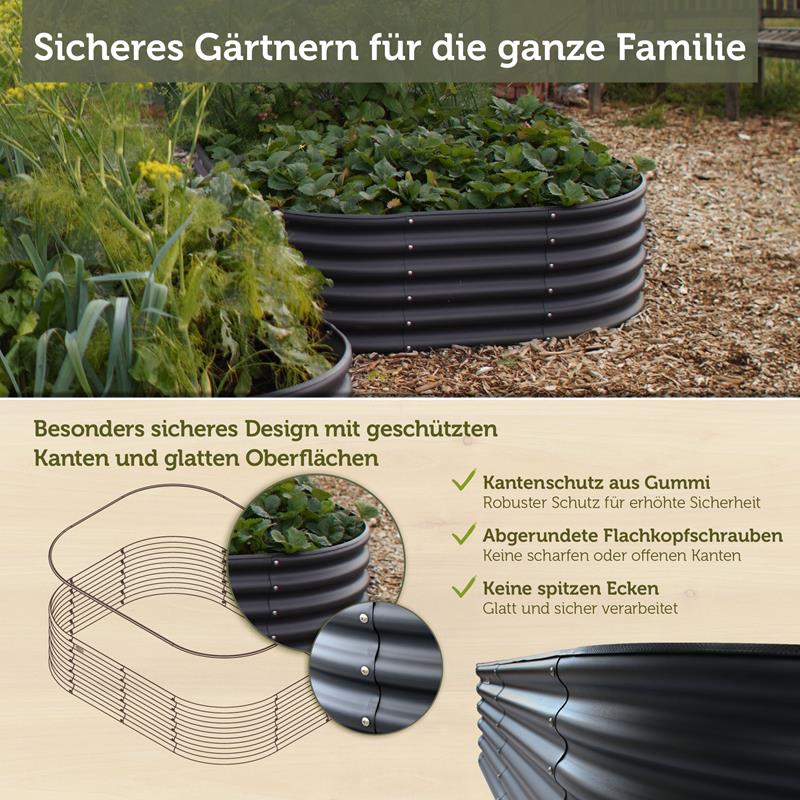 Sicheres Gärtnern für die ganze Familie

Besonders sicheres Design mit geschützten Kanten und glatten Oberflächen

Kantenschutz aus Gummi
Robuster Schutz für erhöhte Sicherheit

Abgerundete Flachkopfschrauben
Keine scharfen oder offenen Kanten

Keine spitzen Ecken
Glatt und sicher verarbeitet