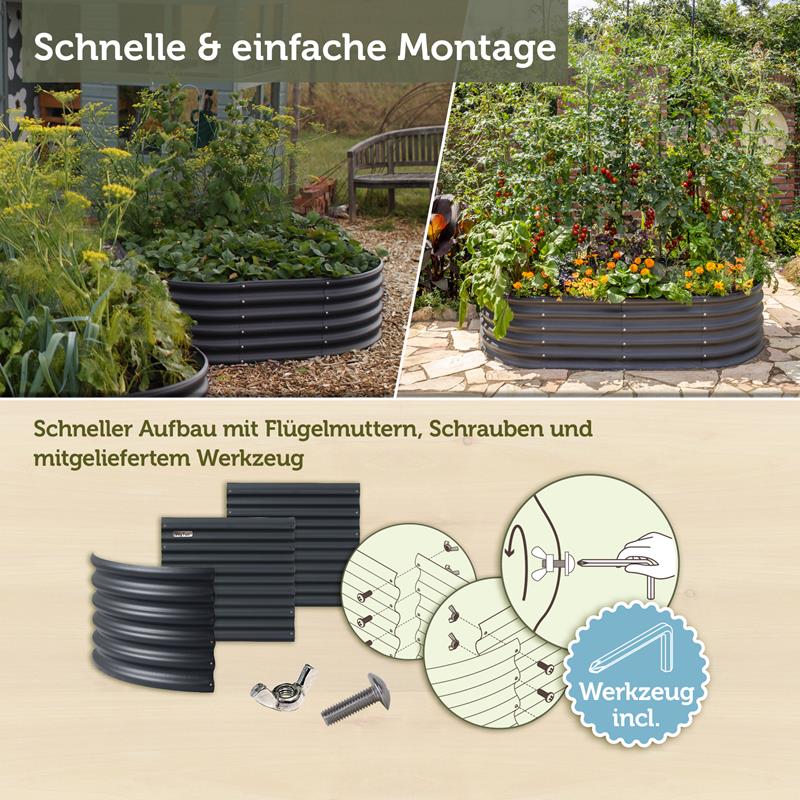 Schnelle & einfache Montage

Schneller Aufbau mit Flügelmuttern, Schrauben und mitgeliefertem Werkzeug

Werkzeug incl.