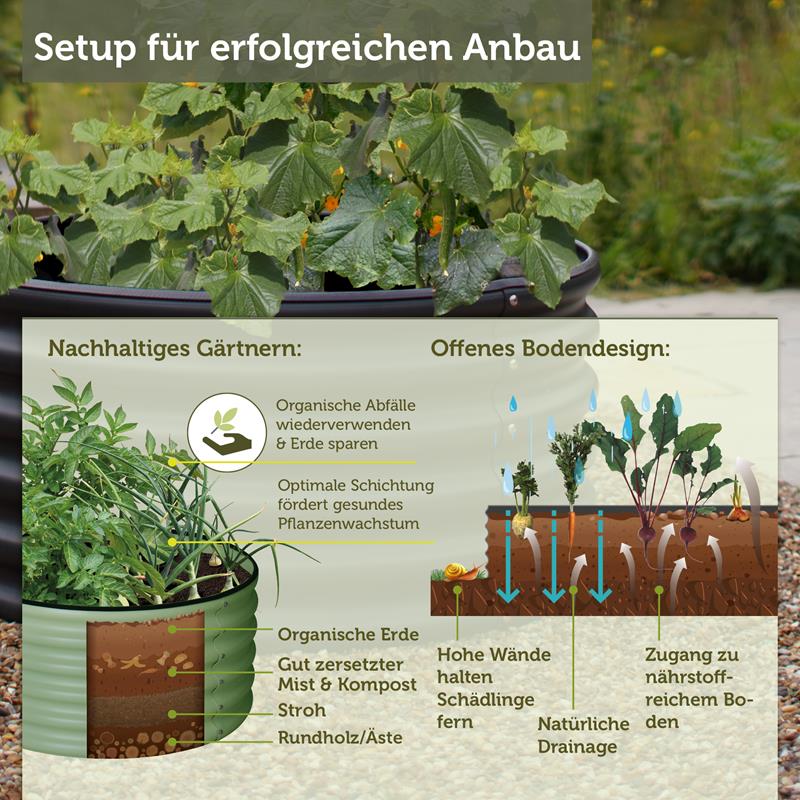 Setup für erfolgreichen Anbau

Nachhaltiges Gärtnern:

Organische Abfälle wiederverwenden & Erde sparen

Optimale Schichtung fördert gesundes Pflanzenwachstum

Organische Erde

Gut zersetzter Mist & Kompost

Stroh

Rundholz/Äste

Offenes Bodendesign:

Hohe Wände halten Schädlinge fern

Natürliche Drainage

Zugang zu nährstoffreichem Boden