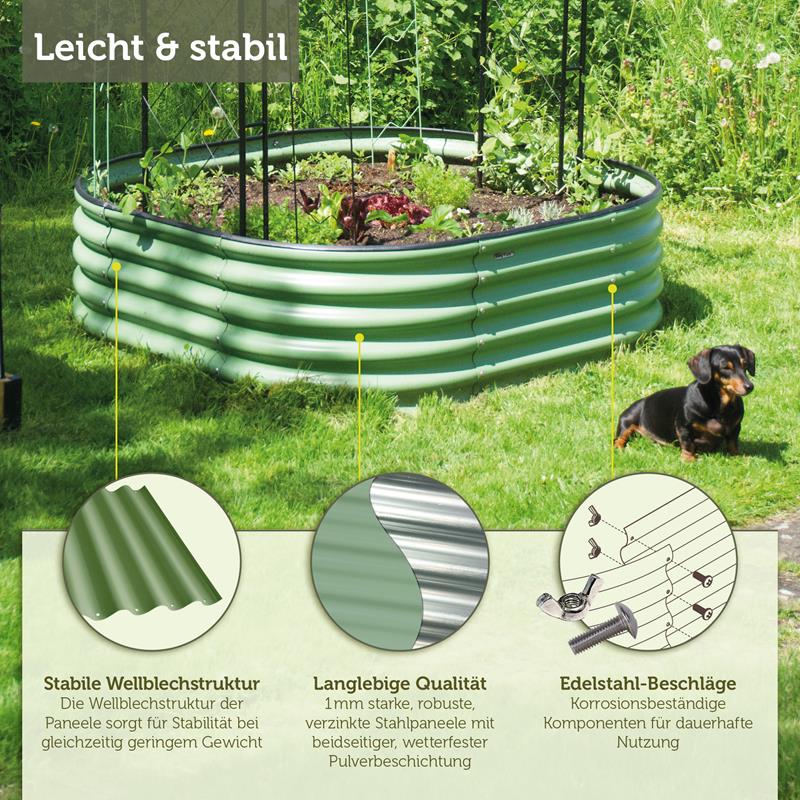 Leicht & stabil

Stabile Wellblechstruktur
Die Wellblechstruktur der Paneele sorgt für Stabilität bei gleichzeitig geringem Gewicht

Langlebige Qualität
1mm starke, robuste, verzinkte Stahlpaneele mit beidseitiger, wetterfester Pulverbeschichtung

Edelstahl-Beschläge
Korrosionsbeständige Komponenten für dauerhafte Nutzung