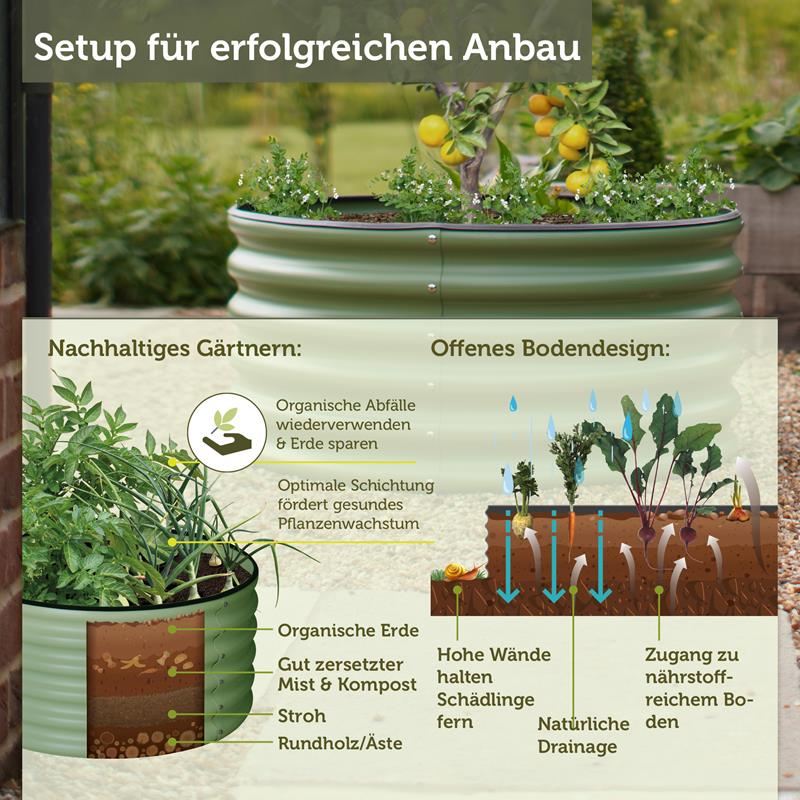 Setup für erfolgreichen Anbau

Nachhaltiges Gärtnern:

Organische Abfälle wiederverwenden & Erde sparen

Optimale Schichtung fördert gesundes Pflanzenwachstum

Organische Erde

Gut zersetzter Mist & Kompost

Stroh

Rundholz/Äste

Offenes Bodendesign:

Hohe Wände halten Schädlinge fern

Natürliche Drainage

Zugang zu nährstoffreichem Boden